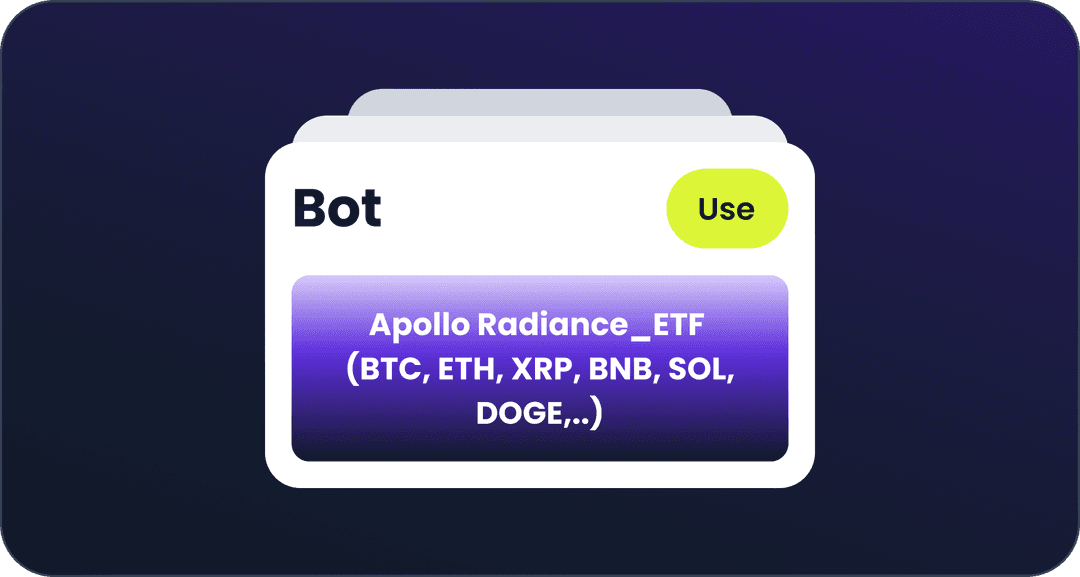 Bot

Use

Apollo Radiance_ETF (BTC, ETH, XRP, BNB, SOL, DOGE,..)